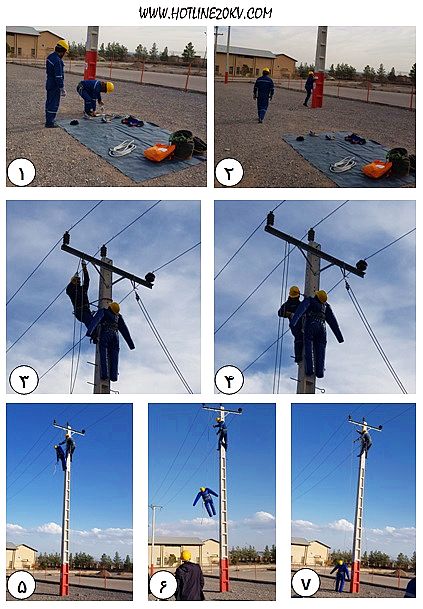 WWW.HOTLINE20KV.COM

۱

۲

۳

۴

۵

۶

۷